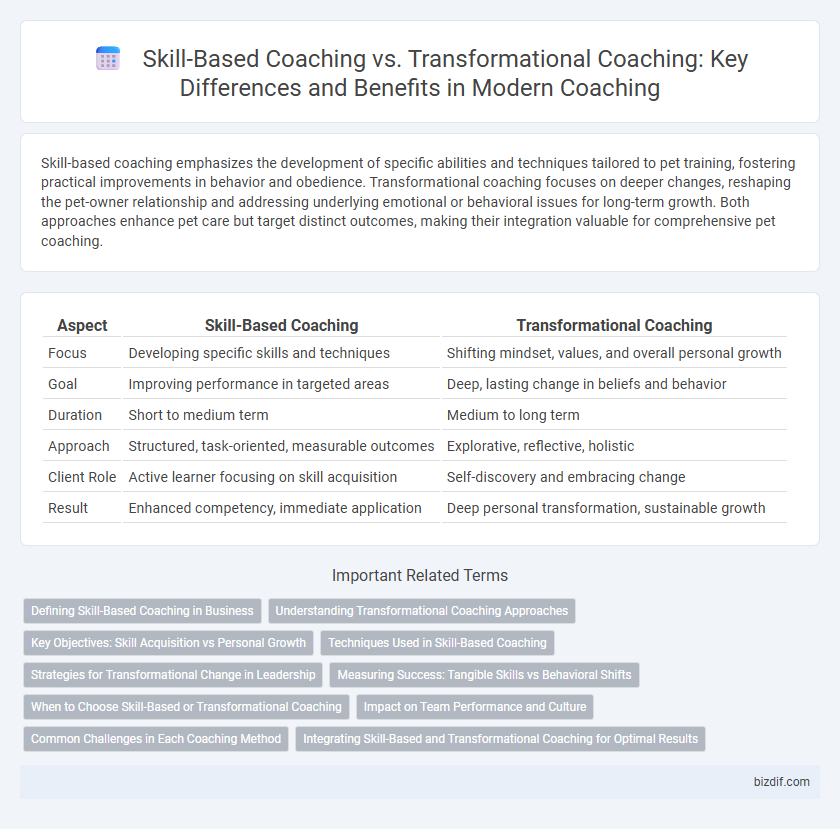 Skill-Based Coaching vs. Transformational Coaching: Key Differences and Benefits in Modern Coaching

Skill-based coaching emphasizes the development of specific abilities and techniques tailored to pet training, fostering practical improvements in behavior and obedience. Transformational coaching focuses on deeper changes, reshaping the pet-owner relationship and addressing underlying emotional or behavioral issues for long-term growth. Both approaches enhance pet care but target distinct outcomes, making their integration valuable for comprehensive pet coaching.

| Aspect | Skill-Based Coaching | Transformational Coaching |
|---|---|---|
| Focus | Developing specific skills and techniques | Shifting mindset, values, and overall personal growth |
| Goal | Improving performance in targeted areas | Deep, lasting change in beliefs and behavior |
| Duration | Short to medium term | Medium to long term |
| Approach | Structured, task-oriented, measurable outcomes | Explorative, reflective, holistic |
| Client Role | Active learner focusing on skill acquisition | Self-discovery and embracing change |
| Result | Enhanced competency, immediate application | Deep personal transformation, sustainable growth |

Important Related Terms

Defining Skill-Based Coaching in Business
Understanding Transformational Coaching Approaches
Key Objectives: Skill Acquisition vs Personal Growth
Techniques Used in Skill-Based Coaching
Strategies for Transformational Change in Leadership
Measuring Success: Tangible Skills vs Behavioral Shifts
When to Choose Skill-Based or Transformational Coaching
Impact on Team Performance and Culture
Common Challenges in Each Coaching Method
Integrating Skill-Based and Transformational Coaching for Optimal Results

bizdif.com