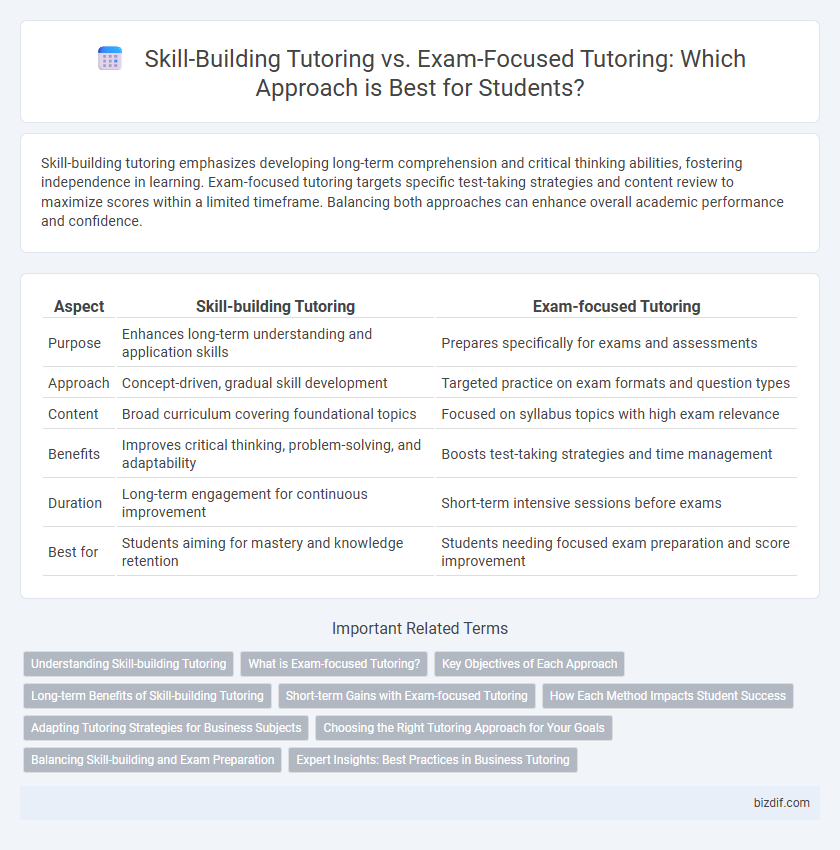 Skill-Building Tutoring vs. Exam-Focused Tutoring: Which Approach is Best for Students?

Skill-building tutoring emphasizes developing long-term comprehension and critical thinking abilities, fostering independence in learning. Exam-focused tutoring targets specific test-taking strategies and content review to maximize scores within a limited timeframe. Balancing both approaches can enhance overall academic performance and confidence.

| Aspect | Skill-building Tutoring | Exam-focused Tutoring |
|---|---|---|
| Purpose | Enhances long-term understanding and application skills | Prepares specifically for exams and assessments |
| Approach | Concept-driven, gradual skill development | Targeted practice on exam formats and question types |
| Content | Broad curriculum covering foundational topics | Focused on syllabus topics with high exam relevance |
| Benefits | Improves critical thinking, problem-solving, and adaptability | Boosts test-taking strategies and time management |
| Duration | Long-term engagement for continuous improvement | Short-term intensive sessions before exams |
| Best for | Students aiming for mastery and knowledge retention | Students needing focused exam preparation and score improvement |

Important Related Terms

Understanding Skill-building Tutoring
What is Exam-focused Tutoring?
Key Objectives of Each Approach
Long-term Benefits of Skill-building Tutoring
Short-term Gains with Exam-focused Tutoring
How Each Method Impacts Student Success
Adapting Tutoring Strategies for Business Subjects
Choosing the Right Tutoring Approach for Your Goals
Balancing Skill-building and Exam Preparation
Expert Insights: Best Practices in Business Tutoring

bizdif.com