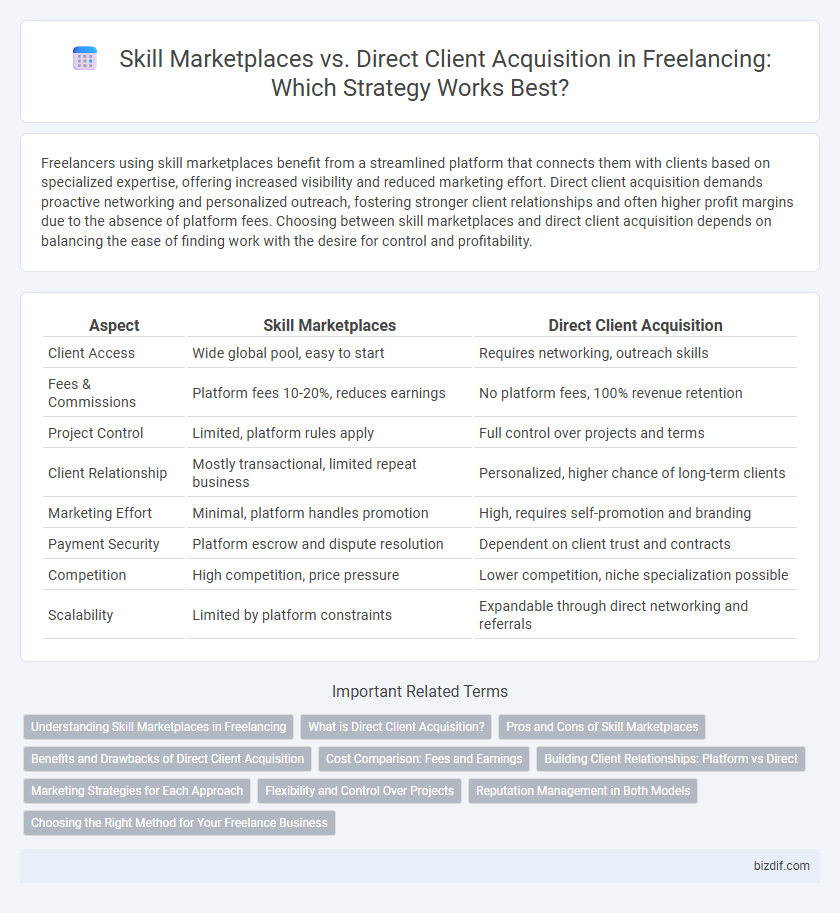 Skill Marketplaces vs. Direct Client Acquisition in Freelancing: Which Strategy Works Best?

Freelancers using skill marketplaces benefit from a streamlined platform that connects them with clients based on specialized expertise, offering increased visibility and reduced marketing effort. Direct client acquisition demands proactive networking and personalized outreach, fostering stronger client relationships and often higher profit margins due to the absence of platform fees. Choosing between skill marketplaces and direct client acquisition depends on balancing the ease of finding work with the desire for control and profitability.

| Aspect | Skill Marketplaces | Direct Client Acquisition |
|---|---|---|
| Client Access | Wide global pool, easy to start | Requires networking, outreach skills |
| Fees & Commissions | Platform fees 10-20%, reduces earnings | No platform fees, 100% revenue retention |
| Project Control | Limited, platform rules apply | Full control over projects and terms |
| Client Relationship | Mostly transactional, limited repeat business | Personalized, higher chance of long-term clients |
| Marketing Effort | Minimal, platform handles promotion | High, requires self-promotion and branding |
| Payment Security | Platform escrow and dispute resolution | Dependent on client trust and contracts |
| Competition | High competition, price pressure | Lower competition, niche specialization possible |
| Scalability | Limited by platform constraints | Expandable through direct networking and referrals |

Important Related Terms

Understanding Skill Marketplaces in Freelancing
What is Direct Client Acquisition?
Pros and Cons of Skill Marketplaces
Benefits and Drawbacks of Direct Client Acquisition
Cost Comparison: Fees and Earnings
Building Client Relationships: Platform vs Direct
Marketing Strategies for Each Approach
Flexibility and Control Over Projects
Reputation Management in Both Models
Choosing the Right Method for Your Freelance Business

bizdif.com