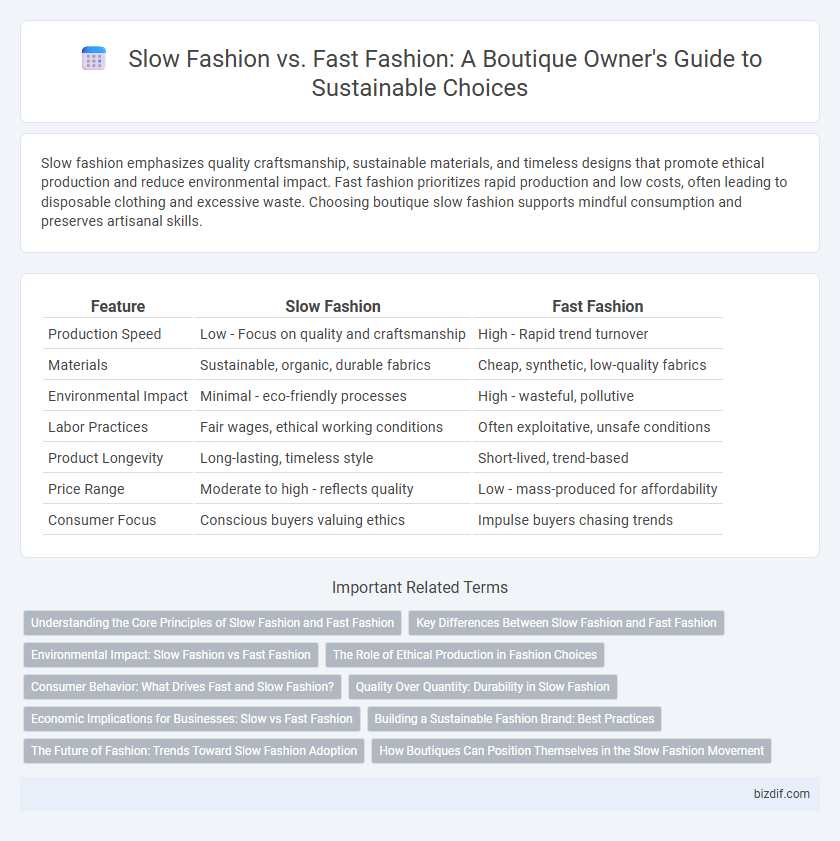 Slow Fashion vs. Fast Fashion: A Boutique Owner's Guide to Sustainable Choices

Slow fashion emphasizes quality craftsmanship, sustainable materials, and timeless designs that promote ethical production and reduce environmental impact. Fast fashion prioritizes rapid production and low costs, often leading to disposable clothing and excessive waste. Choosing boutique slow fashion supports mindful consumption and preserves artisanal skills.

| Feature | Slow Fashion | Fast Fashion |
|---|---|---|
| Production Speed | Low - Focus on quality and craftsmanship | High - Rapid trend turnover |
| Materials | Sustainable, organic, durable fabrics | Cheap, synthetic, low-quality fabrics |
| Environmental Impact | Minimal - eco-friendly processes | High - wasteful, pollutive |
| Labor Practices | Fair wages, ethical working conditions | Often exploitative, unsafe conditions |
| Product Longevity | Long-lasting, timeless style | Short-lived, trend-based |
| Price Range | Moderate to high - reflects quality | Low - mass-produced for affordability |
| Consumer Focus | Conscious buyers valuing ethics | Impulse buyers chasing trends |

Important Related Terms

Understanding the Core Principles of Slow Fashion and Fast Fashion
Key Differences Between Slow Fashion and Fast Fashion
Environmental Impact: Slow Fashion vs Fast Fashion
The Role of Ethical Production in Fashion Choices
Consumer Behavior: What Drives Fast and Slow Fashion?
Quality Over Quantity: Durability in Slow Fashion
Economic Implications for Businesses: Slow vs Fast Fashion
Building a Sustainable Fashion Brand: Best Practices
The Future of Fashion: Trends Toward Slow Fashion Adoption
How Boutiques Can Position Themselves in the Slow Fashion Movement

bizdif.com