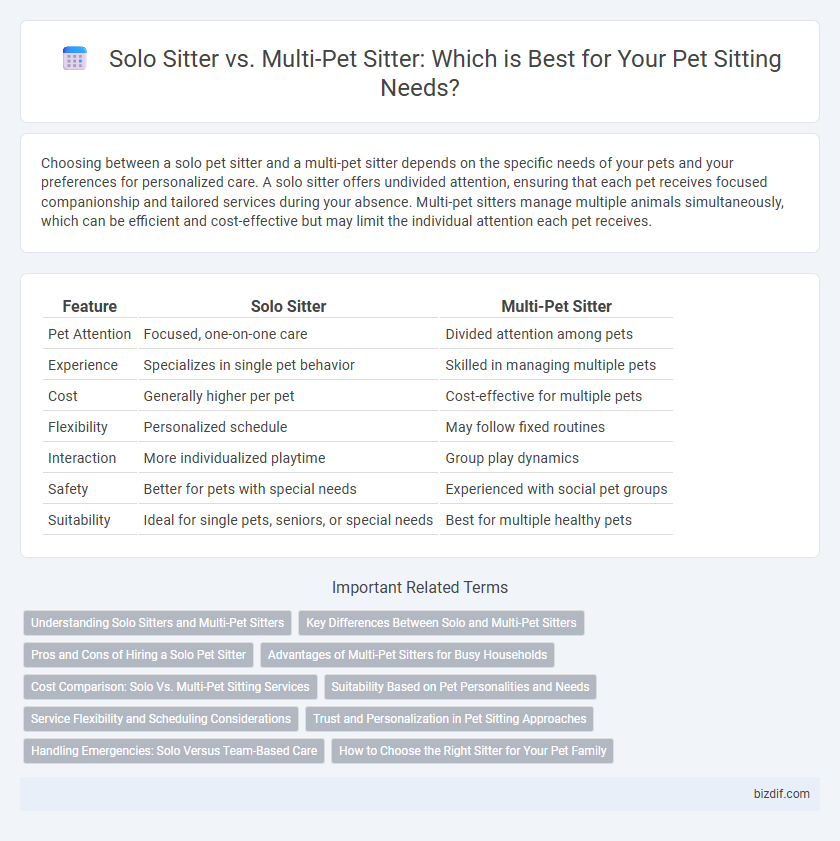 Solo Sitter vs. Multi-Pet Sitter: Which is Best for Your Pet Sitting Needs?

Choosing between a solo pet sitter and a multi-pet sitter depends on the specific needs of your pets and your preferences for personalized care. A solo sitter offers undivided attention, ensuring that each pet receives focused companionship and tailored services during your absence. Multi-pet sitters manage multiple animals simultaneously, which can be efficient and cost-effective but may limit the individual attention each pet receives.

| Feature | Solo Sitter | Multi-Pet Sitter |
|---|---|---|
| Pet Attention | Focused, one-on-one care | Divided attention among pets |
| Experience | Specializes in single pet behavior | Skilled in managing multiple pets |
| Cost | Generally higher per pet | Cost-effective for multiple pets |
| Flexibility | Personalized schedule | May follow fixed routines |
| Interaction | More individualized playtime | Group play dynamics |
| Safety | Better for pets with special needs | Experienced with social pet groups |
| Suitability | Ideal for single pets, seniors, or special needs | Best for multiple healthy pets |

Important Related Terms

Understanding Solo Sitters and Multi-Pet Sitters
Key Differences Between Solo and Multi-Pet Sitters
Pros and Cons of Hiring a Solo Pet Sitter
Advantages of Multi-Pet Sitters for Busy Households
Cost Comparison: Solo Vs. Multi-Pet Sitting Services
Suitability Based on Pet Personalities and Needs
Service Flexibility and Scheduling Considerations
Trust and Personalization in Pet Sitting Approaches
Handling Emergencies: Solo Versus Team-Based Care
How to Choose the Right Sitter for Your Pet Family

bizdif.com