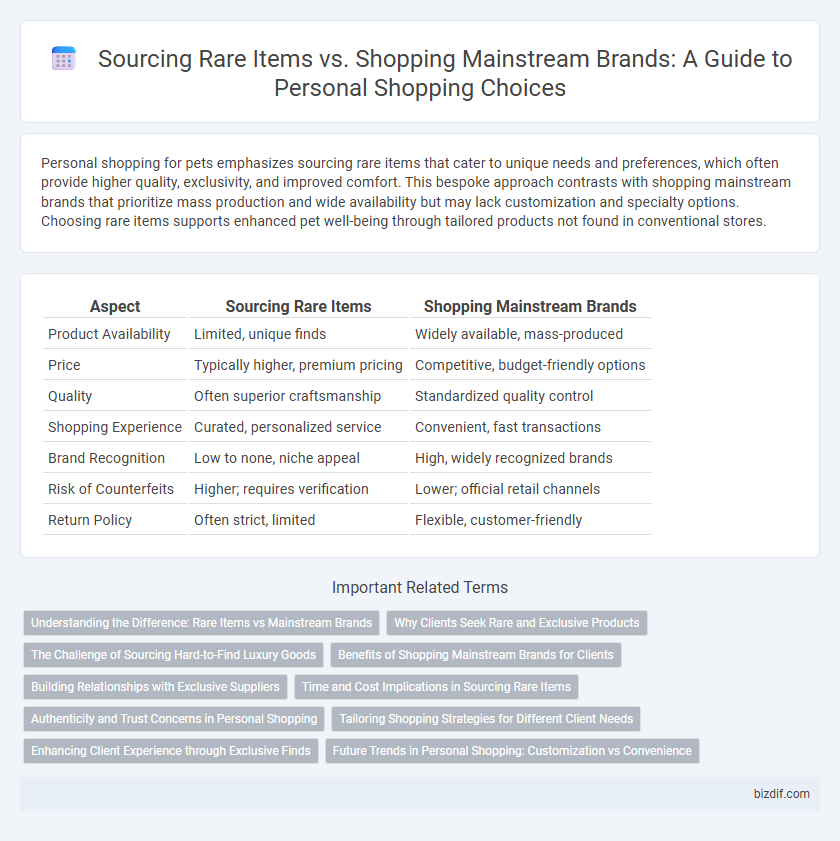 Sourcing Rare Items vs. Shopping Mainstream Brands: A Guide to Personal Shopping Choices

Personal shopping for pets emphasizes sourcing rare items that cater to unique needs and preferences, which often provide higher quality, exclusivity, and improved comfort. This bespoke approach contrasts with shopping mainstream brands that prioritize mass production and wide availability but may lack customization and specialty options. Choosing rare items supports enhanced pet well-being through tailored products not found in conventional stores.

| Aspect | Sourcing Rare Items | Shopping Mainstream Brands |
|---|---|---|
| Product Availability | Limited, unique finds | Widely available, mass-produced |
| Price | Typically higher, premium pricing | Competitive, budget-friendly options |
| Quality | Often superior craftsmanship | Standardized quality control |
| Shopping Experience | Curated, personalized service | Convenient, fast transactions |
| Brand Recognition | Low to none, niche appeal | High, widely recognized brands |
| Risk of Counterfeits | Higher; requires verification | Lower; official retail channels |
| Return Policy | Often strict, limited | Flexible, customer-friendly |

Important Related Terms

Understanding the Difference: Rare Items vs Mainstream Brands
Why Clients Seek Rare and Exclusive Products
The Challenge of Sourcing Hard-to-Find Luxury Goods
Benefits of Shopping Mainstream Brands for Clients
Building Relationships with Exclusive Suppliers
Time and Cost Implications in Sourcing Rare Items
Authenticity and Trust Concerns in Personal Shopping
Tailoring Shopping Strategies for Different Client Needs
Enhancing Client Experience through Exclusive Finds
Future Trends in Personal Shopping: Customization vs Convenience

bizdif.com