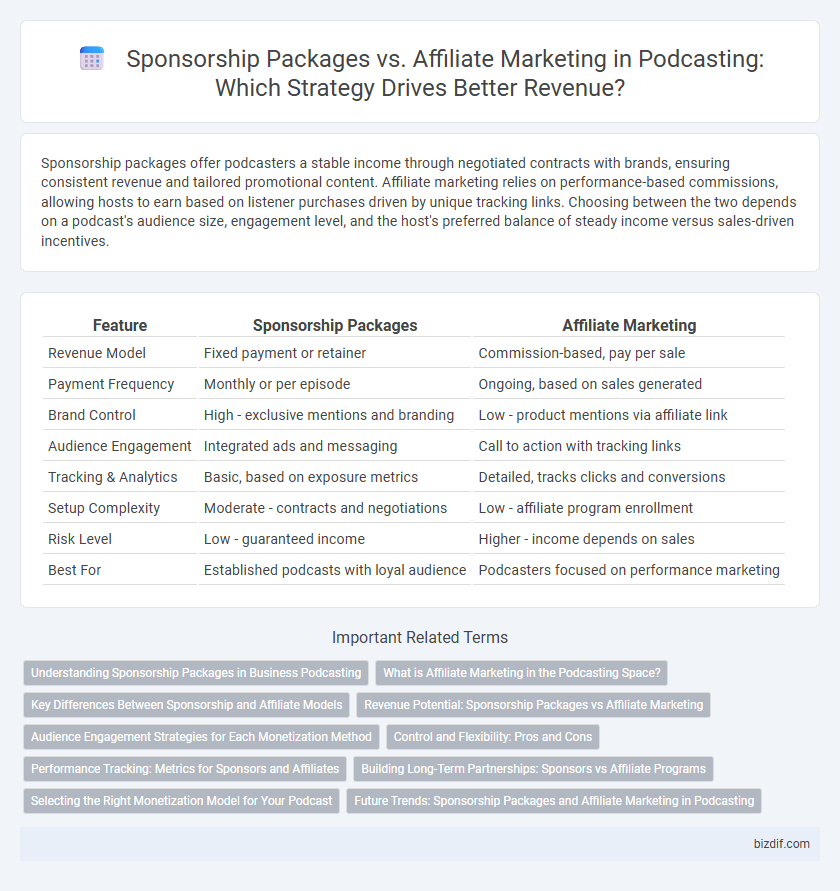 Sponsorship Packages vs. Affiliate Marketing in Podcasting: Which Strategy Drives Better Revenue?

Sponsorship packages offer podcasters a stable income through negotiated contracts with brands, ensuring consistent revenue and tailored promotional content. Affiliate marketing relies on performance-based commissions, allowing hosts to earn based on listener purchases driven by unique tracking links. Choosing between the two depends on a podcast's audience size, engagement level, and the host's preferred balance of steady income versus sales-driven incentives.

| Feature | Sponsorship Packages | Affiliate Marketing |
|---|---|---|
| Revenue Model | Fixed payment or retainer | Commission-based, pay per sale |
| Payment Frequency | Monthly or per episode | Ongoing, based on sales generated |
| Brand Control | High - exclusive mentions and branding | Low - product mentions via affiliate link |
| Audience Engagement | Integrated ads and messaging | Call to action with tracking links |
| Tracking & Analytics | Basic, based on exposure metrics | Detailed, tracks clicks and conversions |
| Setup Complexity | Moderate - contracts and negotiations | Low - affiliate program enrollment |
| Risk Level | Low - guaranteed income | Higher - income depends on sales |
| Best For | Established podcasts with loyal audience | Podcasters focused on performance marketing |

Important Related Terms

Understanding Sponsorship Packages in Business Podcasting
What is Affiliate Marketing in the Podcasting Space?
Key Differences Between Sponsorship and Affiliate Models
Revenue Potential: Sponsorship Packages vs Affiliate Marketing
Audience Engagement Strategies for Each Monetization Method
Control and Flexibility: Pros and Cons
Performance Tracking: Metrics for Sponsors and Affiliates
Building Long-Term Partnerships: Sponsors vs Affiliate Programs
Selecting the Right Monetization Model for Your Podcast
Future Trends: Sponsorship Packages and Affiliate Marketing in Podcasting

bizdif.com