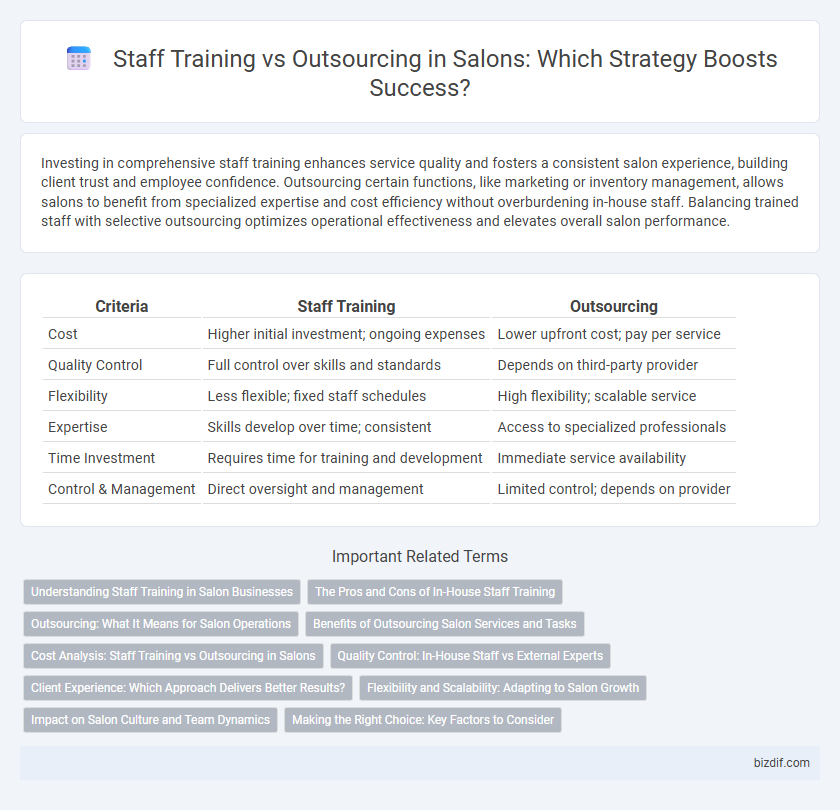 Staff Training vs Outsourcing in Salons: Which Strategy Boosts Success?

Investing in comprehensive staff training enhances service quality and fosters a consistent salon experience, building client trust and employee confidence. Outsourcing certain functions, like marketing or inventory management, allows salons to benefit from specialized expertise and cost efficiency without overburdening in-house staff. Balancing trained staff with selective outsourcing optimizes operational effectiveness and elevates overall salon performance.

| Criteria | Staff Training | Outsourcing |
|---|---|---|
| Cost | Higher initial investment; ongoing expenses | Lower upfront cost; pay per service |
| Quality Control | Full control over skills and standards | Depends on third-party provider |
| Flexibility | Less flexible; fixed staff schedules | High flexibility; scalable service |
| Expertise | Skills develop over time; consistent | Access to specialized professionals |
| Time Investment | Requires time for training and development | Immediate service availability |
| Control & Management | Direct oversight and management | Limited control; depends on provider |

Important Related Terms

Understanding Staff Training in Salon Businesses
The Pros and Cons of In-House Staff Training
Outsourcing: What It Means for Salon Operations
Benefits of Outsourcing Salon Services and Tasks
Cost Analysis: Staff Training vs Outsourcing in Salons
Quality Control: In-House Staff vs External Experts
Client Experience: Which Approach Delivers Better Results?
Flexibility and Scalability: Adapting to Salon Growth
Impact on Salon Culture and Team Dynamics
Making the Right Choice: Key Factors to Consider

bizdif.com