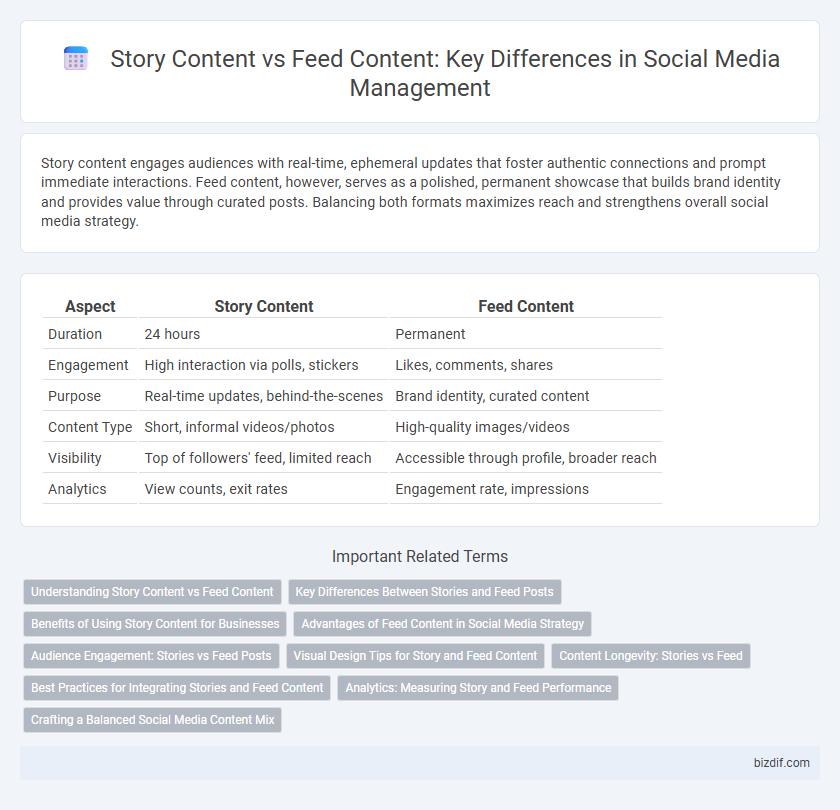 Story Content vs Feed Content: Key Differences in Social Media Management

Story content engages audiences with real-time, ephemeral updates that foster authentic connections and prompt immediate interactions. Feed content, however, serves as a polished, permanent showcase that builds brand identity and provides value through curated posts. Balancing both formats maximizes reach and strengthens overall social media strategy.

| Aspect | Story Content | Feed Content |
|---|---|---|
| Duration | 24 hours | Permanent |
| Engagement | High interaction via polls, stickers | Likes, comments, shares |
| Purpose | Real-time updates, behind-the-scenes | Brand identity, curated content |
| Content Type | Short, informal videos/photos | High-quality images/videos |
| Visibility | Top of followers' feed, limited reach | Accessible through profile, broader reach |
| Analytics | View counts, exit rates | Engagement rate, impressions |

Important Related Terms

Understanding Story Content vs Feed Content
Key Differences Between Stories and Feed Posts
Benefits of Using Story Content for Businesses
Advantages of Feed Content in Social Media Strategy
Audience Engagement: Stories vs Feed Posts
Visual Design Tips for Story and Feed Content
Content Longevity: Stories vs Feed
Best Practices for Integrating Stories and Feed Content
Analytics: Measuring Story and Feed Performance
Crafting a Balanced Social Media Content Mix

bizdif.com