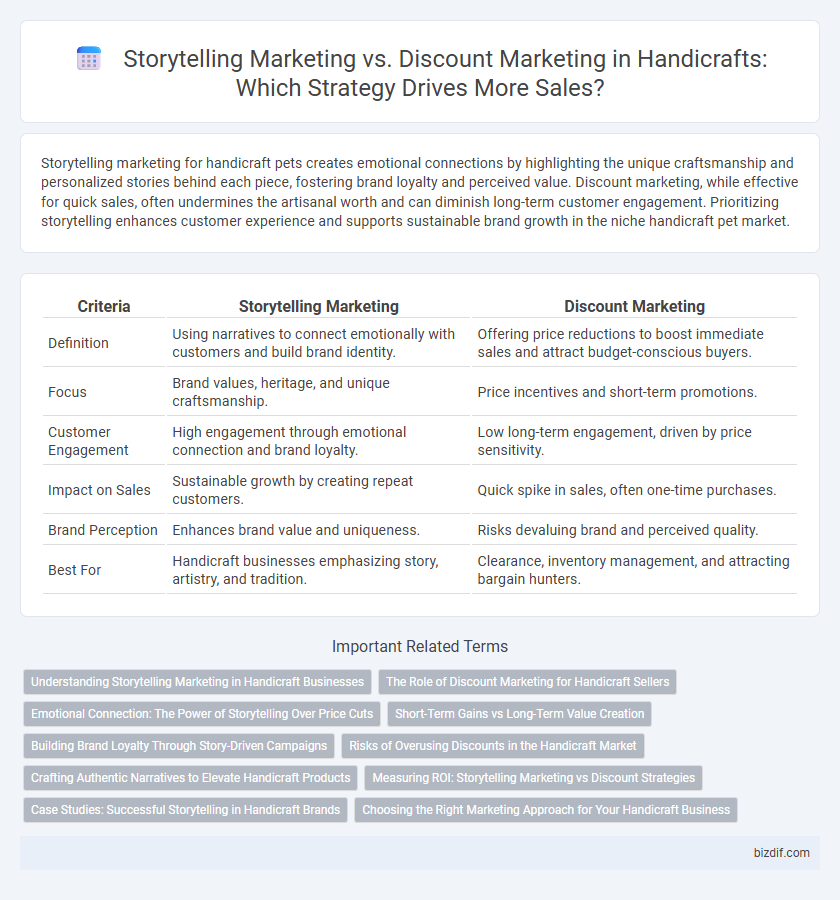 Storytelling Marketing vs. Discount Marketing in Handicrafts: Which Strategy Drives More Sales?

Storytelling marketing for handicraft pets creates emotional connections by highlighting the unique craftsmanship and personalized stories behind each piece, fostering brand loyalty and perceived value. Discount marketing, while effective for quick sales, often undermines the artisanal worth and can diminish long-term customer engagement. Prioritizing storytelling enhances customer experience and supports sustainable brand growth in the niche handicraft pet market.

| Criteria | Storytelling Marketing | Discount Marketing |
|---|---|---|
| Definition | Using narratives to connect emotionally with customers and build brand identity. | Offering price reductions to boost immediate sales and attract budget-conscious buyers. |
| Focus | Brand values, heritage, and unique craftsmanship. | Price incentives and short-term promotions. |
| Customer Engagement | High engagement through emotional connection and brand loyalty. | Low long-term engagement, driven by price sensitivity. |
| Impact on Sales | Sustainable growth by creating repeat customers. | Quick spike in sales, often one-time purchases. |
| Brand Perception | Enhances brand value and uniqueness. | Risks devaluing brand and perceived quality. |
| Best For | Handicraft businesses emphasizing story, artistry, and tradition. | Clearance, inventory management, and attracting bargain hunters. |

Important Related Terms

Understanding Storytelling Marketing in Handicraft Businesses
The Role of Discount Marketing for Handicraft Sellers
Emotional Connection: The Power of Storytelling Over Price Cuts
Short-Term Gains vs Long-Term Value Creation
Building Brand Loyalty Through Story-Driven Campaigns
Risks of Overusing Discounts in the Handicraft Market
Crafting Authentic Narratives to Elevate Handicraft Products
Measuring ROI: Storytelling Marketing vs Discount Strategies
Case Studies: Successful Storytelling in Handicraft Brands
Choosing the Right Marketing Approach for Your Handicraft Business

bizdif.com