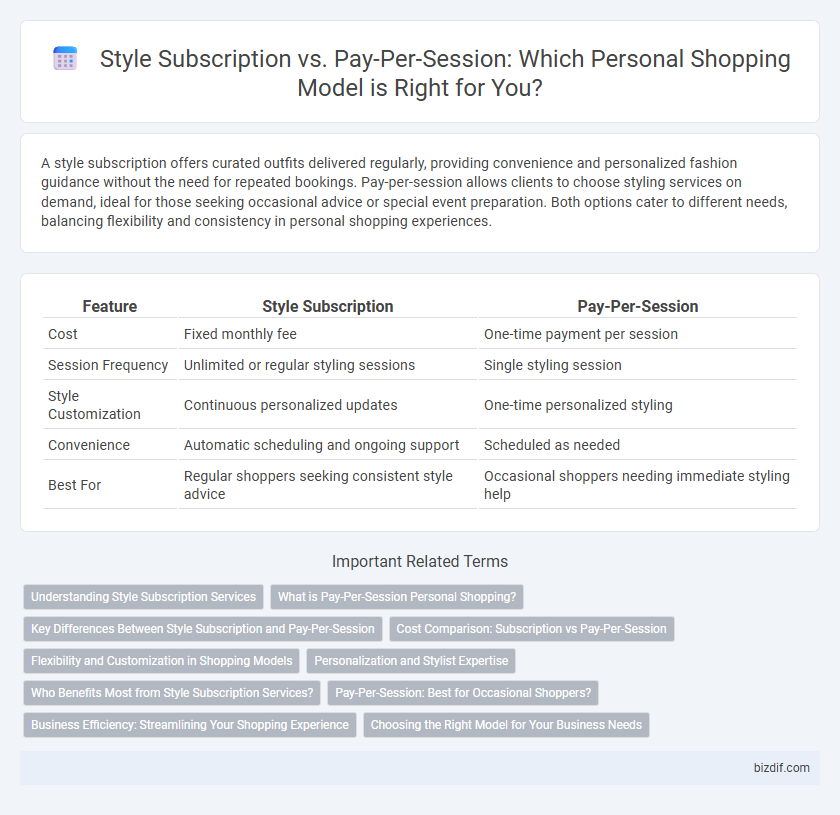 Style Subscription vs. Pay-Per-Session: Which Personal Shopping Model is Right for You?

A style subscription offers curated outfits delivered regularly, providing convenience and personalized fashion guidance without the need for repeated bookings. Pay-per-session allows clients to choose styling services on demand, ideal for those seeking occasional advice or special event preparation. Both options cater to different needs, balancing flexibility and consistency in personal shopping experiences.

| Feature | Style Subscription | Pay-Per-Session |
|---|---|---|
| Cost | Fixed monthly fee | One-time payment per session |
| Session Frequency | Unlimited or regular styling sessions | Single styling session |
| Style Customization | Continuous personalized updates | One-time personalized styling |
| Convenience | Automatic scheduling and ongoing support | Scheduled as needed |
| Best For | Regular shoppers seeking consistent style advice | Occasional shoppers needing immediate styling help |

Important Related Terms

Understanding Style Subscription Services
What is Pay-Per-Session Personal Shopping?
Key Differences Between Style Subscription and Pay-Per-Session
Cost Comparison: Subscription vs Pay-Per-Session
Flexibility and Customization in Shopping Models
Personalization and Stylist Expertise
Who Benefits Most from Style Subscription Services?
Pay-Per-Session: Best for Occasional Shoppers?
Business Efficiency: Streamlining Your Shopping Experience
Choosing the Right Model for Your Business Needs

bizdif.com