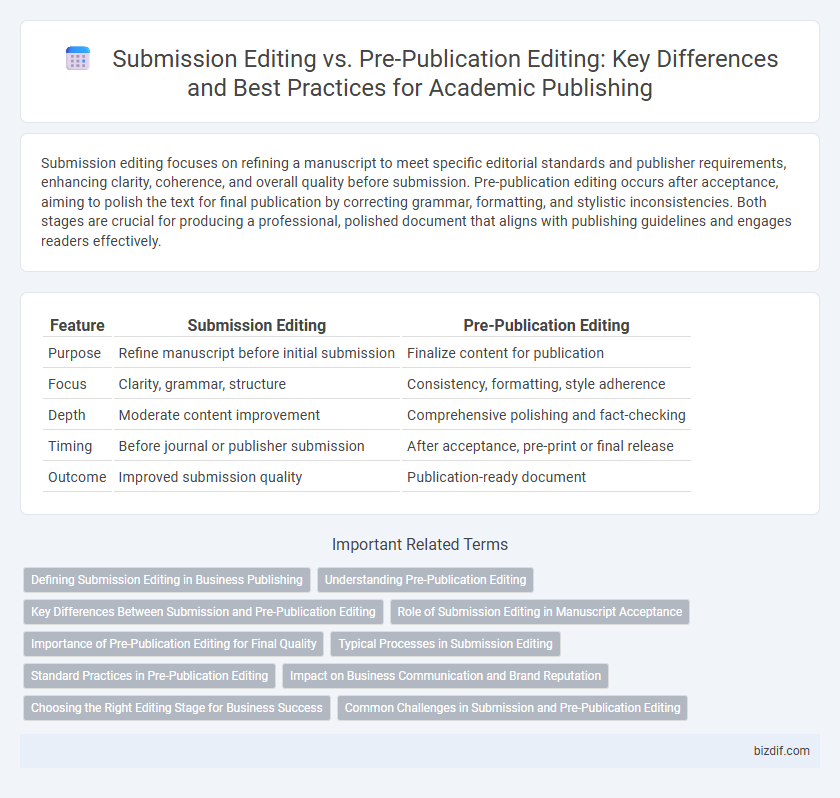 Submission Editing vs. Pre-Publication Editing: Key Differences and Best Practices for Academic Publishing

Submission editing focuses on refining a manuscript to meet specific editorial standards and publisher requirements, enhancing clarity, coherence, and overall quality before submission. Pre-publication editing occurs after acceptance, aiming to polish the text for final publication by correcting grammar, formatting, and stylistic inconsistencies. Both stages are crucial for producing a professional, polished document that aligns with publishing guidelines and engages readers effectively.

| Feature | Submission Editing | Pre-Publication Editing |
|---|---|---|
| Purpose | Refine manuscript before initial submission | Finalize content for publication |
| Focus | Clarity, grammar, structure | Consistency, formatting, style adherence |
| Depth | Moderate content improvement | Comprehensive polishing and fact-checking |
| Timing | Before journal or publisher submission | After acceptance, pre-print or final release |
| Outcome | Improved submission quality | Publication-ready document |

Important Related Terms

Defining Submission Editing in Business Publishing
Understanding Pre-Publication Editing
Key Differences Between Submission and Pre-Publication Editing
Role of Submission Editing in Manuscript Acceptance
Importance of Pre-Publication Editing for Final Quality
Typical Processes in Submission Editing
Standard Practices in Pre-Publication Editing
Impact on Business Communication and Brand Reputation
Choosing the Right Editing Stage for Business Success
Common Challenges in Submission and Pre-Publication Editing

bizdif.com