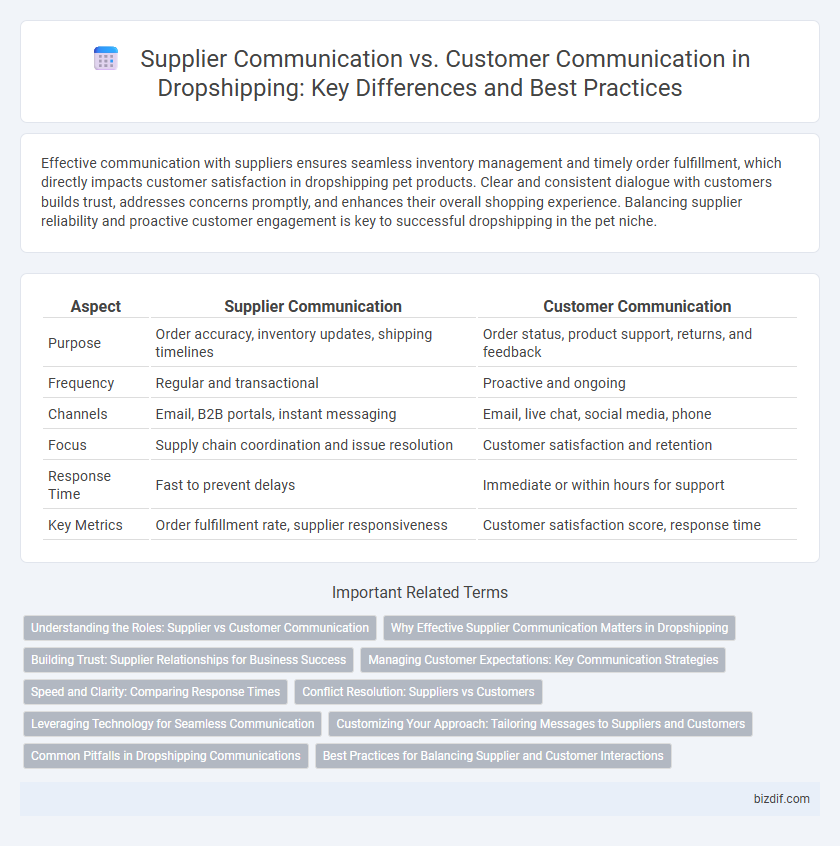 Supplier Communication vs. Customer Communication in Dropshipping: Key Differences and Best Practices

Effective communication with suppliers ensures seamless inventory management and timely order fulfillment, which directly impacts customer satisfaction in dropshipping pet products. Clear and consistent dialogue with customers builds trust, addresses concerns promptly, and enhances their overall shopping experience. Balancing supplier reliability and proactive customer engagement is key to successful dropshipping in the pet niche.

| Aspect | Supplier Communication | Customer Communication |
|---|---|---|
| Purpose | Order accuracy, inventory updates, shipping timelines | Order status, product support, returns, and feedback |
| Frequency | Regular and transactional | Proactive and ongoing |
| Channels | Email, B2B portals, instant messaging | Email, live chat, social media, phone |
| Focus | Supply chain coordination and issue resolution | Customer satisfaction and retention |
| Response Time | Fast to prevent delays | Immediate or within hours for support |
| Key Metrics | Order fulfillment rate, supplier responsiveness | Customer satisfaction score, response time |

Important Related Terms

Understanding the Roles: Supplier vs Customer Communication
Why Effective Supplier Communication Matters in Dropshipping
Building Trust: Supplier Relationships for Business Success
Managing Customer Expectations: Key Communication Strategies
Speed and Clarity: Comparing Response Times
Conflict Resolution: Suppliers vs Customers
Leveraging Technology for Seamless Communication
Customizing Your Approach: Tailoring Messages to Suppliers and Customers
Common Pitfalls in Dropshipping Communications
Best Practices for Balancing Supplier and Customer Interactions

bizdif.com