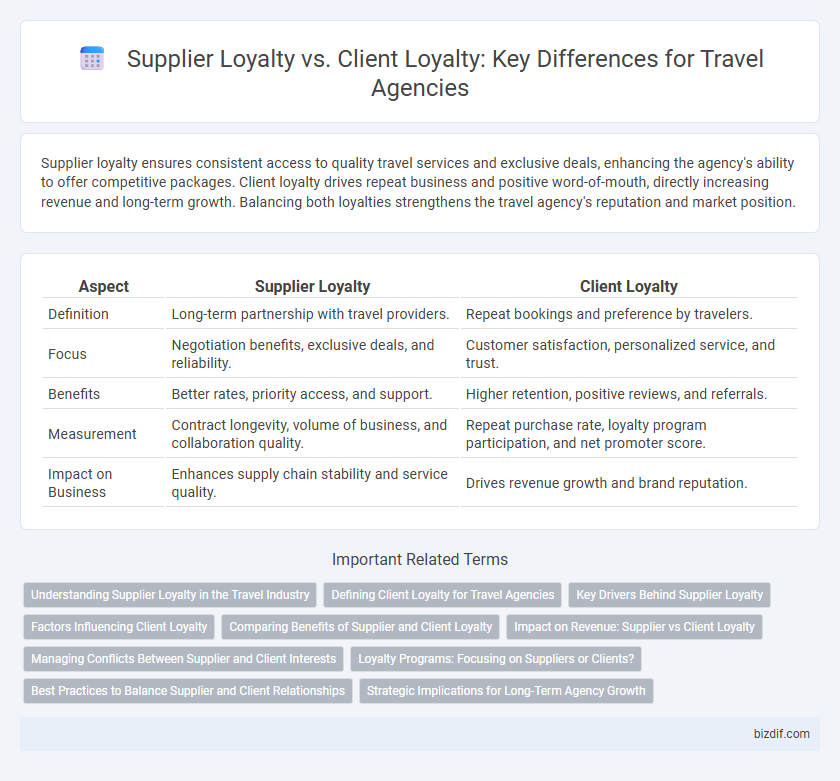 Supplier Loyalty vs. Client Loyalty: Key Differences for Travel Agencies

Supplier loyalty ensures consistent access to quality travel services and exclusive deals, enhancing the agency's ability to offer competitive packages. Client loyalty drives repeat business and positive word-of-mouth, directly increasing revenue and long-term growth. Balancing both loyalties strengthens the travel agency's reputation and market position.

| Aspect | Supplier Loyalty | Client Loyalty |
|---|---|---|
| Definition | Long-term partnership with travel providers. | Repeat bookings and preference by travelers. |
| Focus | Negotiation benefits, exclusive deals, and reliability. | Customer satisfaction, personalized service, and trust. |
| Benefits | Better rates, priority access, and support. | Higher retention, positive reviews, and referrals. |
| Measurement | Contract longevity, volume of business, and collaboration quality. | Repeat purchase rate, loyalty program participation, and net promoter score. |
| Impact on Business | Enhances supply chain stability and service quality. | Drives revenue growth and brand reputation. |

Important Related Terms

Understanding Supplier Loyalty in the Travel Industry
Defining Client Loyalty for Travel Agencies
Key Drivers Behind Supplier Loyalty
Factors Influencing Client Loyalty
Comparing Benefits of Supplier and Client Loyalty
Impact on Revenue: Supplier vs Client Loyalty
Managing Conflicts Between Supplier and Client Interests
Loyalty Programs: Focusing on Suppliers or Clients?
Best Practices to Balance Supplier and Client Relationships
Strategic Implications for Long-Term Agency Growth

bizdif.com