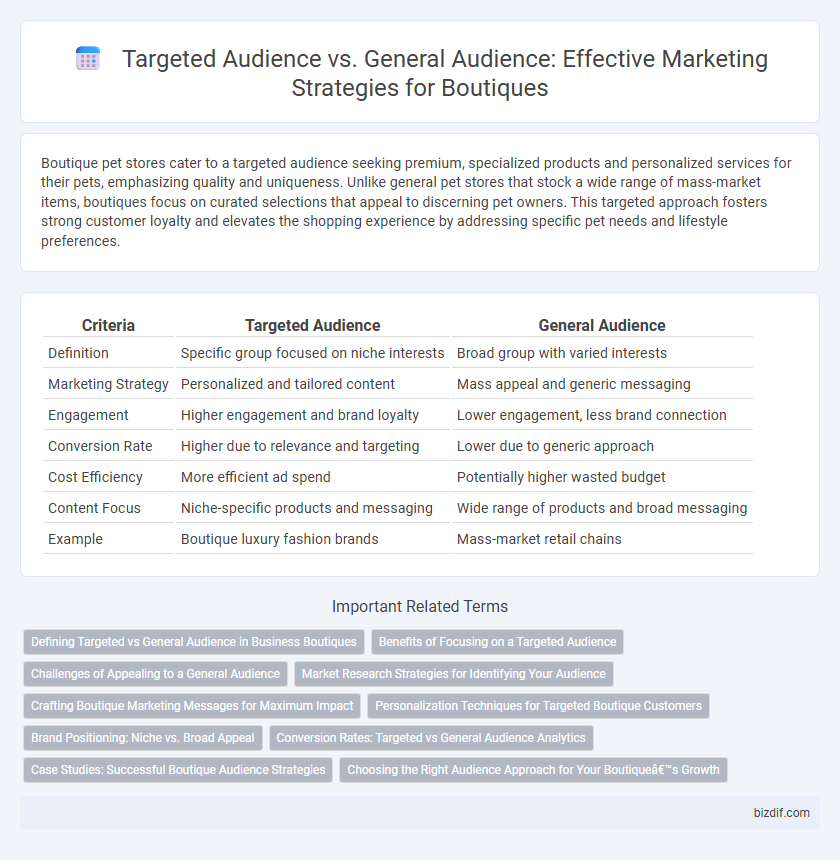 Targeted Audience vs. General Audience: Effective Marketing Strategies for Boutiques

Boutique pet stores cater to a targeted audience seeking premium, specialized products and personalized services for their pets, emphasizing quality and uniqueness. Unlike general pet stores that stock a wide range of mass-market items, boutiques focus on curated selections that appeal to discerning pet owners. This targeted approach fosters strong customer loyalty and elevates the shopping experience by addressing specific pet needs and lifestyle preferences.

| Criteria | Targeted Audience | General Audience |
|---|---|---|
| Definition | Specific group focused on niche interests | Broad group with varied interests |
| Marketing Strategy | Personalized and tailored content | Mass appeal and generic messaging |
| Engagement | Higher engagement and brand loyalty | Lower engagement, less brand connection |
| Conversion Rate | Higher due to relevance and targeting | Lower due to generic approach |
| Cost Efficiency | More efficient ad spend | Potentially higher wasted budget |
| Content Focus | Niche-specific products and messaging | Wide range of products and broad messaging |
| Example | Boutique luxury fashion brands | Mass-market retail chains |

Important Related Terms

Defining Targeted vs General Audience in Business Boutiques
Benefits of Focusing on a Targeted Audience
Challenges of Appealing to a General Audience
Market Research Strategies for Identifying Your Audience
Crafting Boutique Marketing Messages for Maximum Impact
Personalization Techniques for Targeted Boutique Customers
Brand Positioning: Niche vs. Broad Appeal
Conversion Rates: Targeted vs General Audience Analytics
Case Studies: Successful Boutique Audience Strategies
Choosing the Right Audience Approach for Your Boutiqueâ€™s Growth

bizdif.com