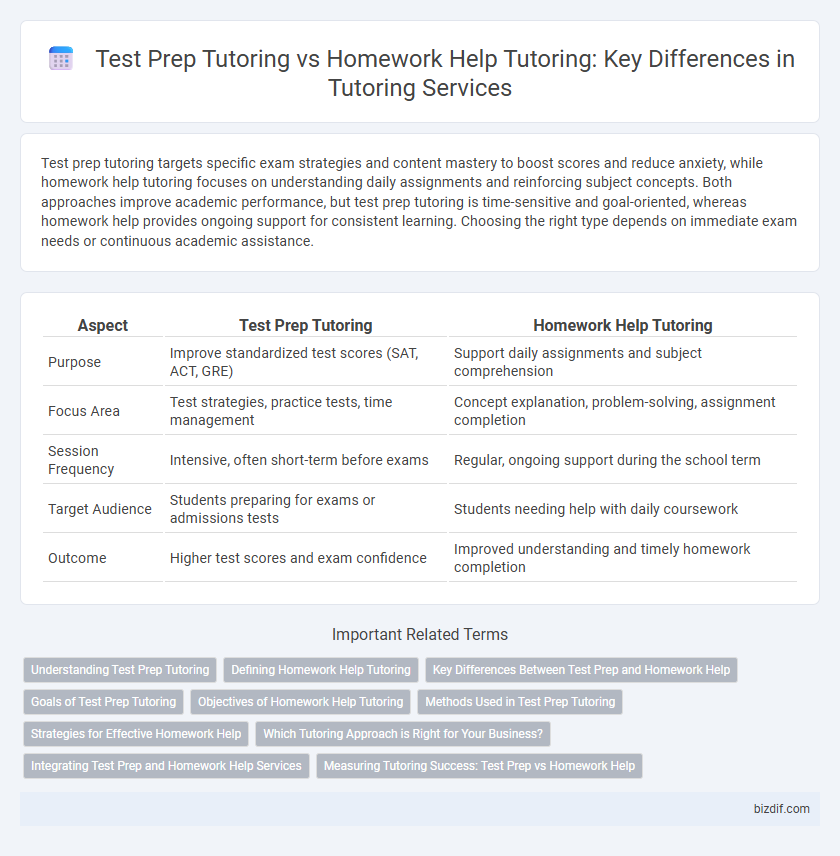 Test Prep Tutoring vs Homework Help Tutoring: Key Differences in Tutoring Services

Test prep tutoring targets specific exam strategies and content mastery to boost scores and reduce anxiety, while homework help tutoring focuses on understanding daily assignments and reinforcing subject concepts. Both approaches improve academic performance, but test prep tutoring is time-sensitive and goal-oriented, whereas homework help provides ongoing support for consistent learning. Choosing the right type depends on immediate exam needs or continuous academic assistance.

| Aspect | Test Prep Tutoring | Homework Help Tutoring |
|---|---|---|
| Purpose | Improve standardized test scores (SAT, ACT, GRE) | Support daily assignments and subject comprehension |
| Focus Area | Test strategies, practice tests, time management | Concept explanation, problem-solving, assignment completion |
| Session Frequency | Intensive, often short-term before exams | Regular, ongoing support during the school term |
| Target Audience | Students preparing for exams or admissions tests | Students needing help with daily coursework |
| Outcome | Higher test scores and exam confidence | Improved understanding and timely homework completion |

Important Related Terms

Understanding Test Prep Tutoring
Defining Homework Help Tutoring
Key Differences Between Test Prep and Homework Help
Goals of Test Prep Tutoring
Objectives of Homework Help Tutoring
Methods Used in Test Prep Tutoring
Strategies for Effective Homework Help
Which Tutoring Approach is Right for Your Business?
Integrating Test Prep and Homework Help Services
Measuring Tutoring Success: Test Prep vs Homework Help

bizdif.com