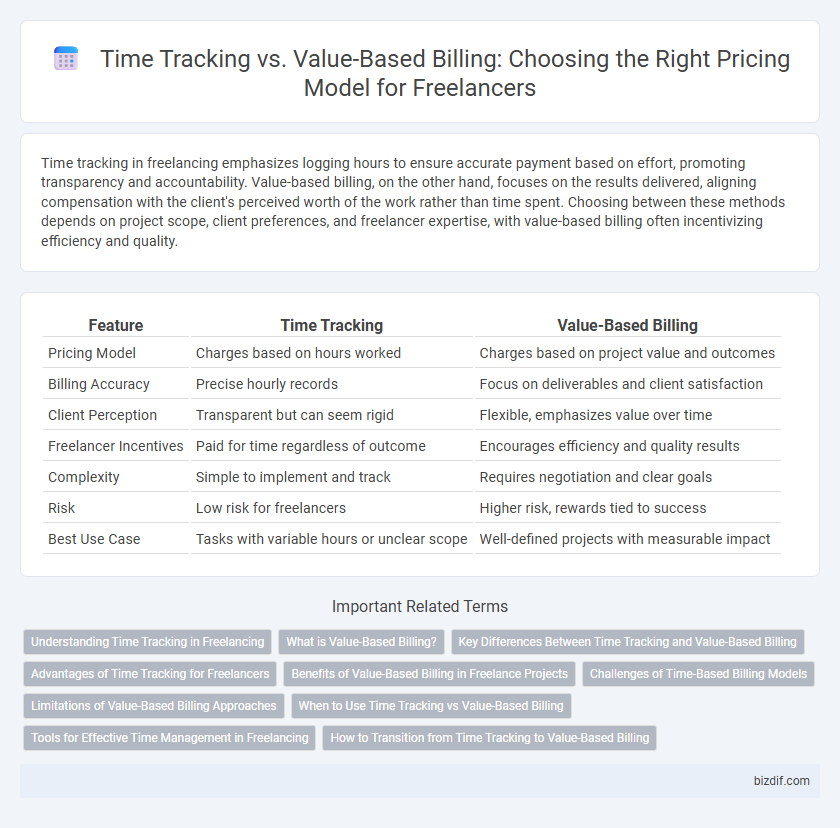 Time Tracking vs. Value-Based Billing: Choosing the Right Pricing Model for Freelancers

Time tracking in freelancing emphasizes logging hours to ensure accurate payment based on effort, promoting transparency and accountability. Value-based billing, on the other hand, focuses on the results delivered, aligning compensation with the client's perceived worth of the work rather than time spent. Choosing between these methods depends on project scope, client preferences, and freelancer expertise, with value-based billing often incentivizing efficiency and quality.

| Feature | Time Tracking | Value-Based Billing |
|---|---|---|
| Pricing Model | Charges based on hours worked | Charges based on project value and outcomes |
| Billing Accuracy | Precise hourly records | Focus on deliverables and client satisfaction |
| Client Perception | Transparent but can seem rigid | Flexible, emphasizes value over time |
| Freelancer Incentives | Paid for time regardless of outcome | Encourages efficiency and quality results |
| Complexity | Simple to implement and track | Requires negotiation and clear goals |
| Risk | Low risk for freelancers | Higher risk, rewards tied to success |
| Best Use Case | Tasks with variable hours or unclear scope | Well-defined projects with measurable impact |

Important Related Terms

Understanding Time Tracking in Freelancing
What is Value-Based Billing?
Key Differences Between Time Tracking and Value-Based Billing
Advantages of Time Tracking for Freelancers
Benefits of Value-Based Billing in Freelance Projects
Challenges of Time-Based Billing Models
Limitations of Value-Based Billing Approaches
When to Use Time Tracking vs Value-Based Billing
Tools for Effective Time Management in Freelancing
How to Transition from Time Tracking to Value-Based Billing

bizdif.com