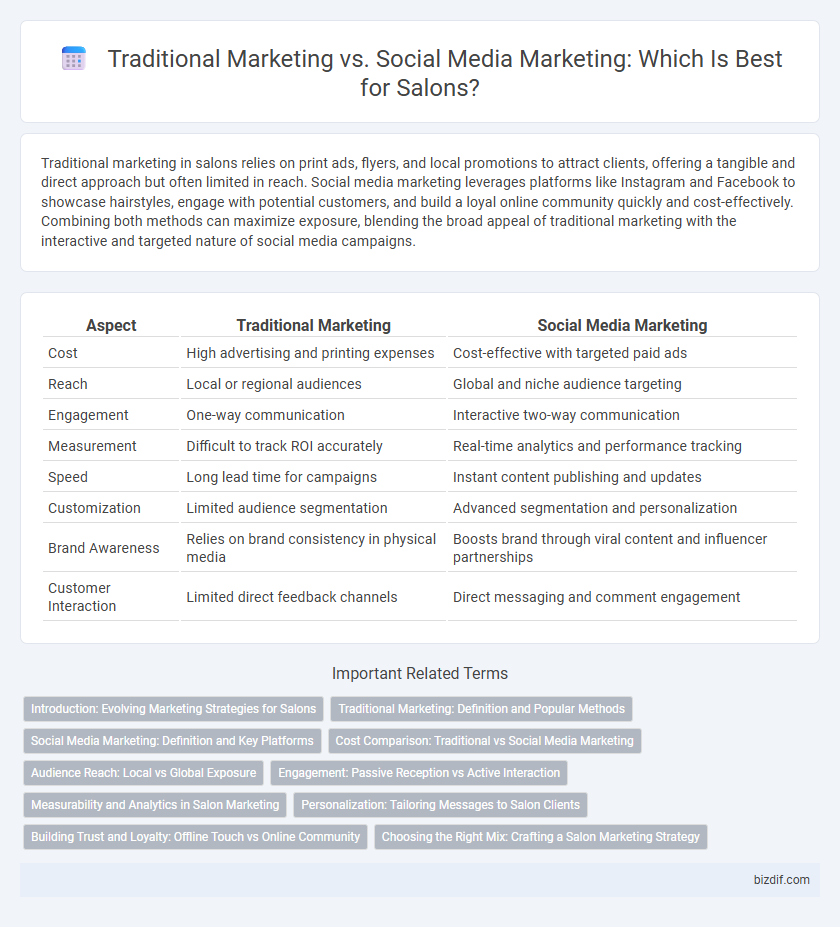 Traditional Marketing vs. Social Media Marketing: Which Is Best for Salons?

Traditional marketing in salons relies on print ads, flyers, and local promotions to attract clients, offering a tangible and direct approach but often limited in reach. Social media marketing leverages platforms like Instagram and Facebook to showcase hairstyles, engage with potential customers, and build a loyal online community quickly and cost-effectively. Combining both methods can maximize exposure, blending the broad appeal of traditional marketing with the interactive and targeted nature of social media campaigns.

| Aspect | Traditional Marketing | Social Media Marketing |
|---|---|---|
| Cost | High advertising and printing expenses | Cost-effective with targeted paid ads |
| Reach | Local or regional audiences | Global and niche audience targeting |
| Engagement | One-way communication | Interactive two-way communication |
| Measurement | Difficult to track ROI accurately | Real-time analytics and performance tracking |
| Speed | Long lead time for campaigns | Instant content publishing and updates |
| Customization | Limited audience segmentation | Advanced segmentation and personalization |
| Brand Awareness | Relies on brand consistency in physical media | Boosts brand through viral content and influencer partnerships |
| Customer Interaction | Limited direct feedback channels | Direct messaging and comment engagement |

Important Related Terms

Introduction: Evolving Marketing Strategies for Salons
Traditional Marketing: Definition and Popular Methods
Social Media Marketing: Definition and Key Platforms
Cost Comparison: Traditional vs Social Media Marketing
Audience Reach: Local vs Global Exposure
Engagement: Passive Reception vs Active Interaction
Measurability and Analytics in Salon Marketing
Personalization: Tailoring Messages to Salon Clients
Building Trust and Loyalty: Offline Touch vs Online Community
Choosing the Right Mix: Crafting a Salon Marketing Strategy

bizdif.com