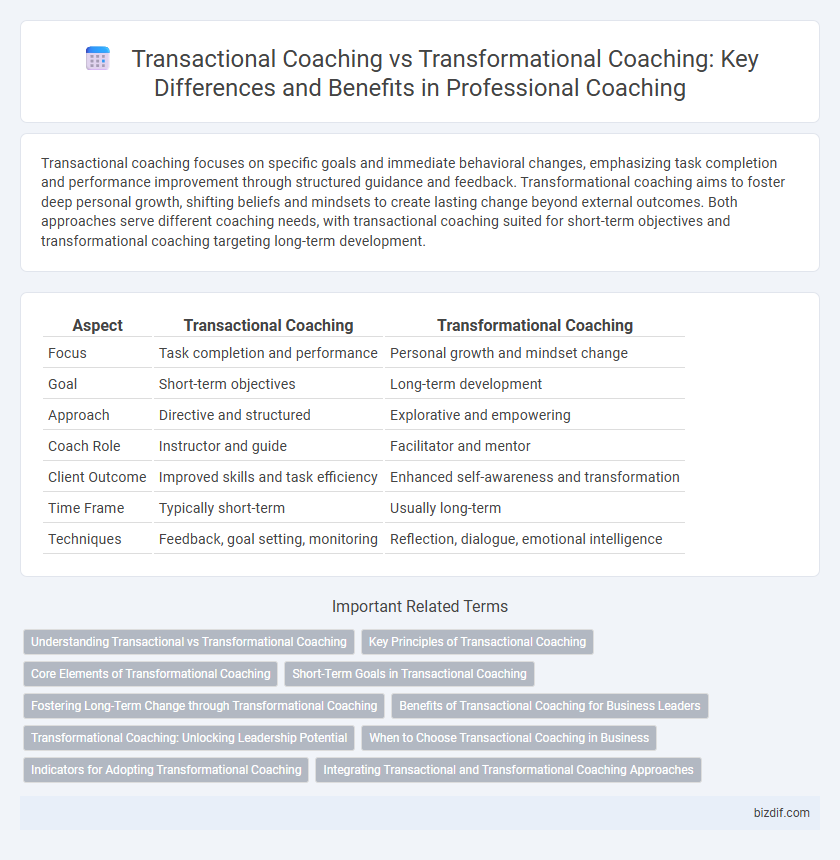 Transactional Coaching vs Transformational Coaching: Key Differences and Benefits in Professional Coaching

Transactional coaching focuses on specific goals and immediate behavioral changes, emphasizing task completion and performance improvement through structured guidance and feedback. Transformational coaching aims to foster deep personal growth, shifting beliefs and mindsets to create lasting change beyond external outcomes. Both approaches serve different coaching needs, with transactional coaching suited for short-term objectives and transformational coaching targeting long-term development.

| Aspect | Transactional Coaching | Transformational Coaching |
|---|---|---|
| Focus | Task completion and performance | Personal growth and mindset change |
| Goal | Short-term objectives | Long-term development |
| Approach | Directive and structured | Explorative and empowering |
| Coach Role | Instructor and guide | Facilitator and mentor |
| Client Outcome | Improved skills and task efficiency | Enhanced self-awareness and transformation |
| Time Frame | Typically short-term | Usually long-term |
| Techniques | Feedback, goal setting, monitoring | Reflection, dialogue, emotional intelligence |

Important Related Terms

Understanding Transactional vs Transformational Coaching
Key Principles of Transactional Coaching
Core Elements of Transformational Coaching
Short-Term Goals in Transactional Coaching
Fostering Long-Term Change through Transformational Coaching
Benefits of Transactional Coaching for Business Leaders
Transformational Coaching: Unlocking Leadership Potential
When to Choose Transactional Coaching in Business
Indicators for Adopting Transformational Coaching
Integrating Transactional and Transformational Coaching Approaches

bizdif.com