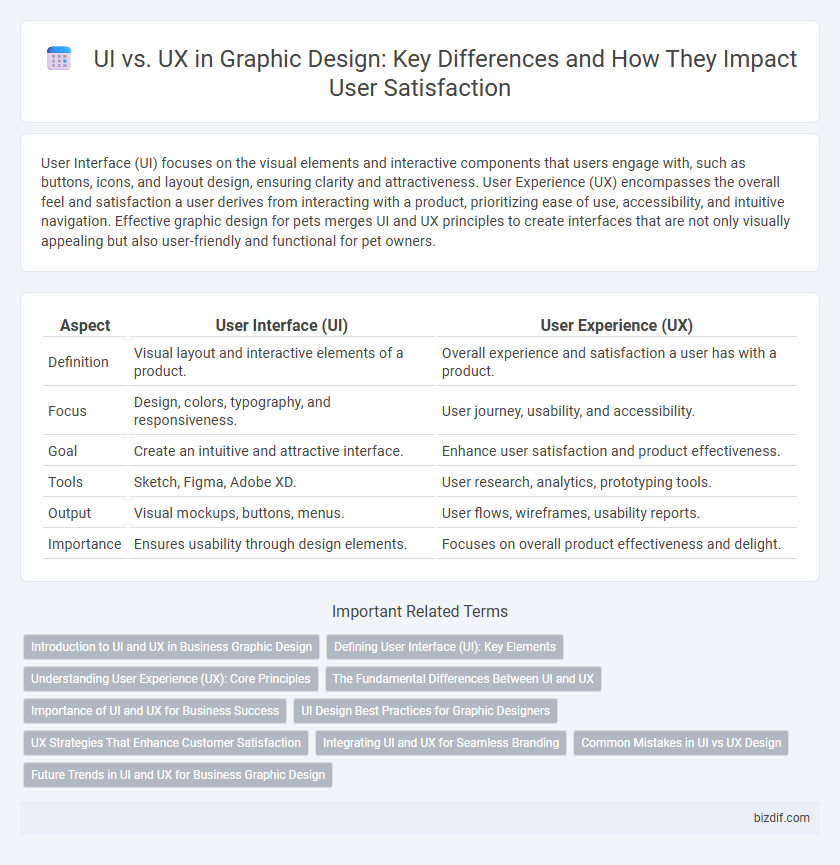 UI vs. UX in Graphic Design: Key Differences and How They Impact User Satisfaction

User Interface (UI) focuses on the visual elements and interactive components that users engage with, such as buttons, icons, and layout design, ensuring clarity and attractiveness. User Experience (UX) encompasses the overall feel and satisfaction a user derives from interacting with a product, prioritizing ease of use, accessibility, and intuitive navigation. Effective graphic design for pets merges UI and UX principles to create interfaces that are not only visually appealing but also user-friendly and functional for pet owners.

| Aspect | User Interface (UI) | User Experience (UX) |
|---|---|---|
| Definition | Visual layout and interactive elements of a product. | Overall experience and satisfaction a user has with a product. |
| Focus | Design, colors, typography, and responsiveness. | User journey, usability, and accessibility. |
| Goal | Create an intuitive and attractive interface. | Enhance user satisfaction and product effectiveness. |
| Tools | Sketch, Figma, Adobe XD. | User research, analytics, prototyping tools. |
| Output | Visual mockups, buttons, menus. | User flows, wireframes, usability reports. |
| Importance | Ensures usability through design elements. | Focuses on overall product effectiveness and delight. |

Important Related Terms

Introduction to UI and UX in Business Graphic Design
Defining User Interface (UI): Key Elements
Understanding User Experience (UX): Core Principles
The Fundamental Differences Between UI and UX
Importance of UI and UX for Business Success
UI Design Best Practices for Graphic Designers
UX Strategies That Enhance Customer Satisfaction
Integrating UI and UX for Seamless Branding
Common Mistakes in UI vs UX Design
Future Trends in UI and UX for Business Graphic Design

bizdif.com