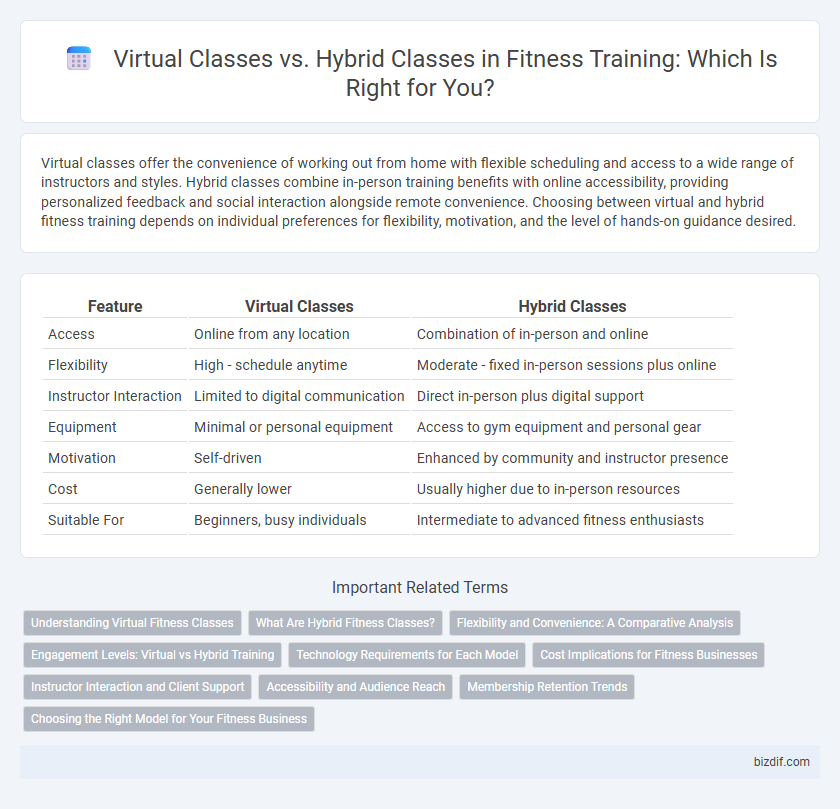 Virtual Classes vs. Hybrid Classes in Fitness Training: Which Is Right for You?

Virtual classes offer the convenience of working out from home with flexible scheduling and access to a wide range of instructors and styles. Hybrid classes combine in-person training benefits with online accessibility, providing personalized feedback and social interaction alongside remote convenience. Choosing between virtual and hybrid fitness training depends on individual preferences for flexibility, motivation, and the level of hands-on guidance desired.

| Feature | Virtual Classes | Hybrid Classes |
|---|---|---|
| Access | Online from any location | Combination of in-person and online |
| Flexibility | High - schedule anytime | Moderate - fixed in-person sessions plus online |
| Instructor Interaction | Limited to digital communication | Direct in-person plus digital support |
| Equipment | Minimal or personal equipment | Access to gym equipment and personal gear |
| Motivation | Self-driven | Enhanced by community and instructor presence |
| Cost | Generally lower | Usually higher due to in-person resources |
| Suitable For | Beginners, busy individuals | Intermediate to advanced fitness enthusiasts |

Important Related Terms

Understanding Virtual Fitness Classes
What Are Hybrid Fitness Classes?
Flexibility and Convenience: A Comparative Analysis
Engagement Levels: Virtual vs Hybrid Training
Technology Requirements for Each Model
Cost Implications for Fitness Businesses
Instructor Interaction and Client Support
Accessibility and Audience Reach
Membership Retention Trends
Choosing the Right Model for Your Fitness Business

bizdif.com