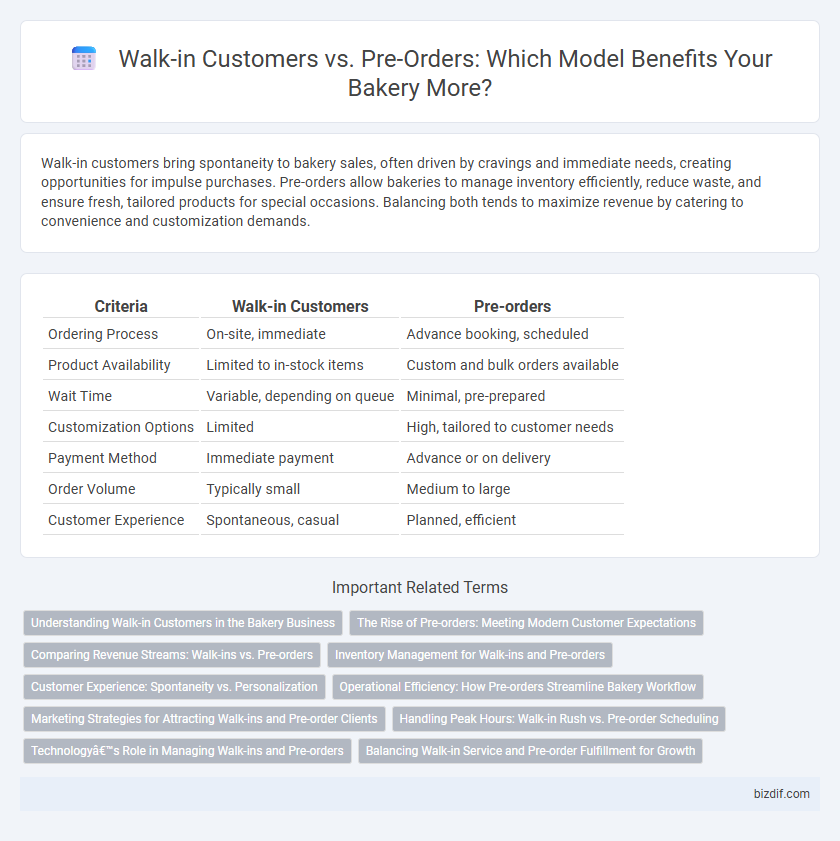 Walk-in Customers vs. Pre-Orders: Which Model Benefits Your Bakery More?

Walk-in customers bring spontaneity to bakery sales, often driven by cravings and immediate needs, creating opportunities for impulse purchases. Pre-orders allow bakeries to manage inventory efficiently, reduce waste, and ensure fresh, tailored products for special occasions. Balancing both tends to maximize revenue by catering to convenience and customization demands.

| Criteria | Walk-in Customers | Pre-orders |
|---|---|---|
| Ordering Process | On-site, immediate | Advance booking, scheduled |
| Product Availability | Limited to in-stock items | Custom and bulk orders available |
| Wait Time | Variable, depending on queue | Minimal, pre-prepared |
| Customization Options | Limited | High, tailored to customer needs |
| Payment Method | Immediate payment | Advance or on delivery |
| Order Volume | Typically small | Medium to large |
| Customer Experience | Spontaneous, casual | Planned, efficient |

Important Related Terms

Understanding Walk-in Customers in the Bakery Business
The Rise of Pre-orders: Meeting Modern Customer Expectations
Comparing Revenue Streams: Walk-ins vs. Pre-orders
Inventory Management for Walk-ins and Pre-orders
Customer Experience: Spontaneity vs. Personalization
Operational Efficiency: How Pre-orders Streamline Bakery Workflow
Marketing Strategies for Attracting Walk-ins and Pre-order Clients
Handling Peak Hours: Walk-in Rush vs. Pre-order Scheduling
Technologyâ€™s Role in Managing Walk-ins and Pre-orders
Balancing Walk-in Service and Pre-order Fulfillment for Growth

bizdif.com