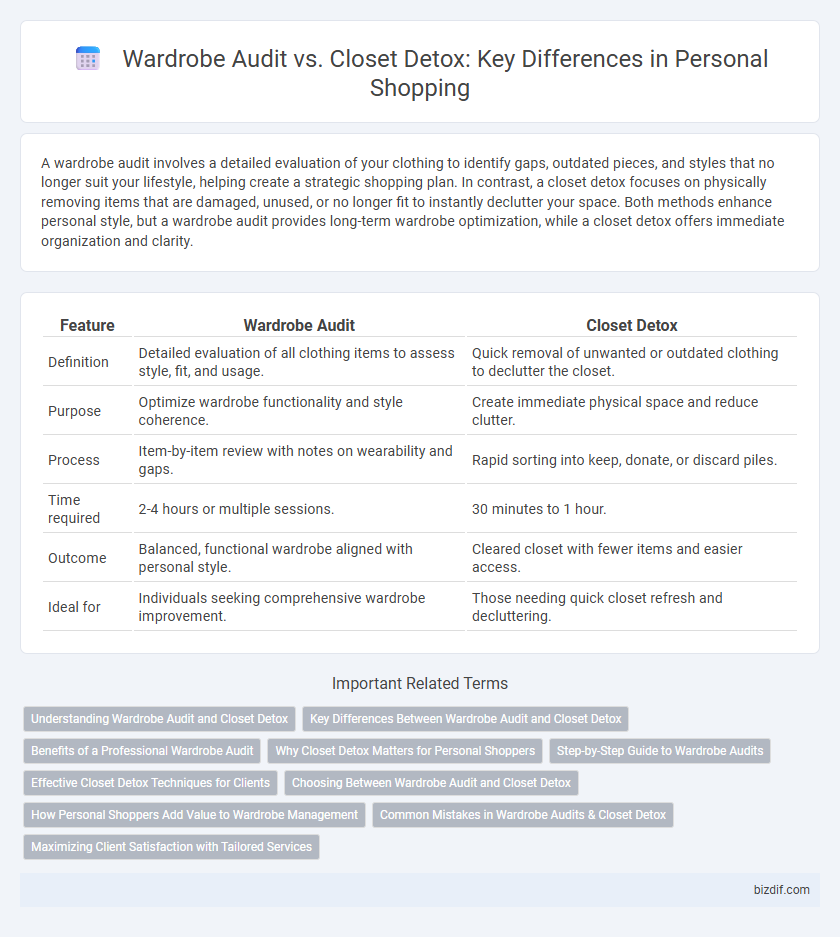 Wardrobe Audit vs. Closet Detox: Key Differences in Personal Shopping

A wardrobe audit involves a detailed evaluation of your clothing to identify gaps, outdated pieces, and styles that no longer suit your lifestyle, helping create a strategic shopping plan. In contrast, a closet detox focuses on physically removing items that are damaged, unused, or no longer fit to instantly declutter your space. Both methods enhance personal style, but a wardrobe audit provides long-term wardrobe optimization, while a closet detox offers immediate organization and clarity.

| Feature | Wardrobe Audit | Closet Detox |
|---|---|---|
| Definition | Detailed evaluation of all clothing items to assess style, fit, and usage. | Quick removal of unwanted or outdated clothing to declutter the closet. |
| Purpose | Optimize wardrobe functionality and style coherence. | Create immediate physical space and reduce clutter. |
| Process | Item-by-item review with notes on wearability and gaps. | Rapid sorting into keep, donate, or discard piles. |
| Time required | 2-4 hours or multiple sessions. | 30 minutes to 1 hour. |
| Outcome | Balanced, functional wardrobe aligned with personal style. | Cleared closet with fewer items and easier access. |
| Ideal for | Individuals seeking comprehensive wardrobe improvement. | Those needing quick closet refresh and decluttering. |

Important Related Terms

Understanding Wardrobe Audit and Closet Detox
Key Differences Between Wardrobe Audit and Closet Detox
Benefits of a Professional Wardrobe Audit
Why Closet Detox Matters for Personal Shoppers
Step-by-Step Guide to Wardrobe Audits
Effective Closet Detox Techniques for Clients
Choosing Between Wardrobe Audit and Closet Detox
How Personal Shoppers Add Value to Wardrobe Management
Common Mistakes in Wardrobe Audits & Closet Detox
Maximizing Client Satisfaction with Tailored Services

bizdif.com