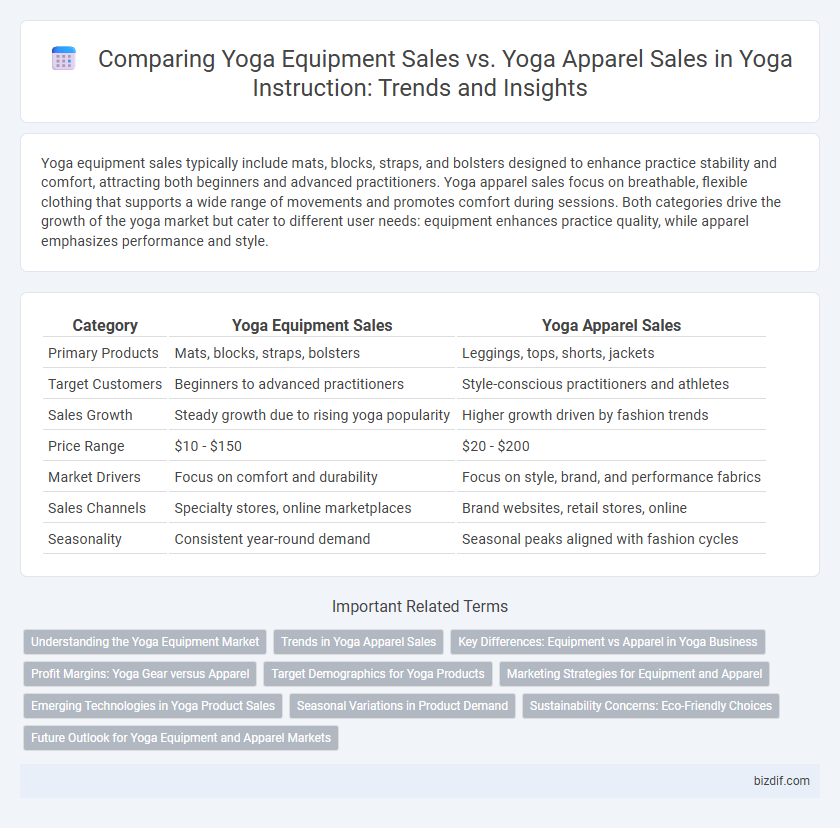 Comparing Yoga Equipment Sales vs. Yoga Apparel Sales in Yoga Instruction: Trends and Insights

Yoga equipment sales typically include mats, blocks, straps, and bolsters designed to enhance practice stability and comfort, attracting both beginners and advanced practitioners. Yoga apparel sales focus on breathable, flexible clothing that supports a wide range of movements and promotes comfort during sessions. Both categories drive the growth of the yoga market but cater to different user needs: equipment enhances practice quality, while apparel emphasizes performance and style.

| Category | Yoga Equipment Sales | Yoga Apparel Sales |
|---|---|---|
| Primary Products | Mats, blocks, straps, bolsters | Leggings, tops, shorts, jackets |
| Target Customers | Beginners to advanced practitioners | Style-conscious practitioners and athletes |
| Sales Growth | Steady growth due to rising yoga popularity | Higher growth driven by fashion trends |
| Price Range | \$10 - \$150 | \$20 - \$200 |
| Market Drivers | Focus on comfort and durability | Focus on style, brand, and performance fabrics |
| Sales Channels | Specialty stores, online marketplaces | Brand websites, retail stores, online |
| Seasonality | Consistent year-round demand | Seasonal peaks aligned with fashion cycles |

Important Related Terms

Understanding the Yoga Equipment Market
Trends in Yoga Apparel Sales
Key Differences: Equipment vs Apparel in Yoga Business
Profit Margins: Yoga Gear versus Apparel
Target Demographics for Yoga Products
Marketing Strategies for Equipment and Apparel
Emerging Technologies in Yoga Product Sales
Seasonal Variations in Product Demand
Sustainability Concerns: Eco-Friendly Choices
Future Outlook for Yoga Equipment and Apparel Markets

bizdif.com